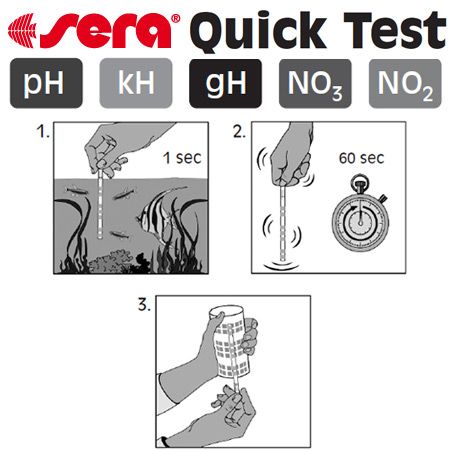 sera® Quick Test

pH kH gH $NO_3$ $NO_2$

1.
1 sec

2.
60 sec

3.